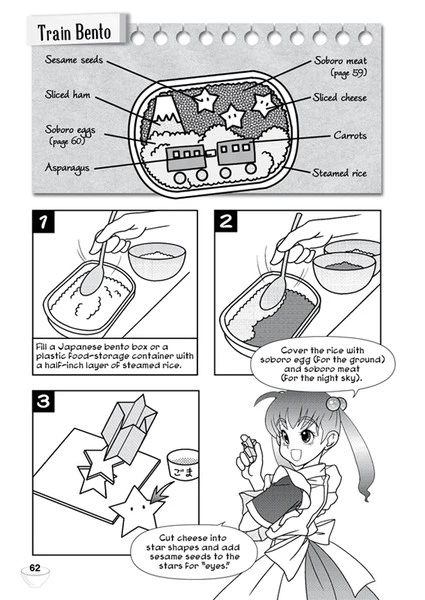 Train Bento

Sesame seeds

Sliced ham

Soboro eggs (page 60)

Asparagus

Soboro meat (page 59)

Sliced cheese

Carrots

Steamed rice

1

Fill a Japanese bento box or a plastic food-storage container with a half-inch layer of steamed rice.

2

Cover the rice with soboro egg (for the ground) and soboro meat (for the night sky).

3

ごま

Cut cheese into star shapes and add sesame seeds to the stars for "eyes."

62