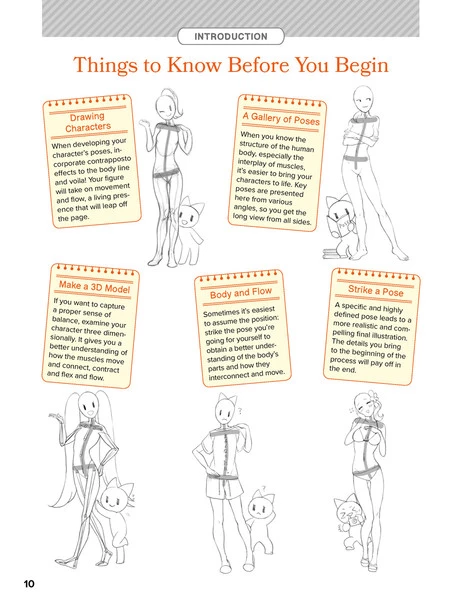 INTRODUCTION

Things to Know Before You Begin

Drawing Characters

When developing your character's poses, incorporate contrapposto effects to the body line and voila! Your figure will take on movement and flow, a living presence that will leap off the page.

A Gallery of Poses

When you know the structure of the human body, especially the interplay of muscles, it's easier to bring your characters to life. Key poses are presented here from various angles, so you get the long view from all sides.

Pose

Make a 3D Model

If you want to capture a proper sense of balance, examine your character three dimensionally. It gives you a better understanding of how the muscles move and connect, contract and flex and flow.

Body and Flow

Sometimes it's easiest to assume the position: strike the pose you're going for yourself to obtain a better understanding of the body's parts and how they interconnect and move.

Strike a Pose

A specific and highly defined pose leads to a more realistic and compelling final illustration. The details you bring to the beginning of the process will pay off in the end.

?

?

10